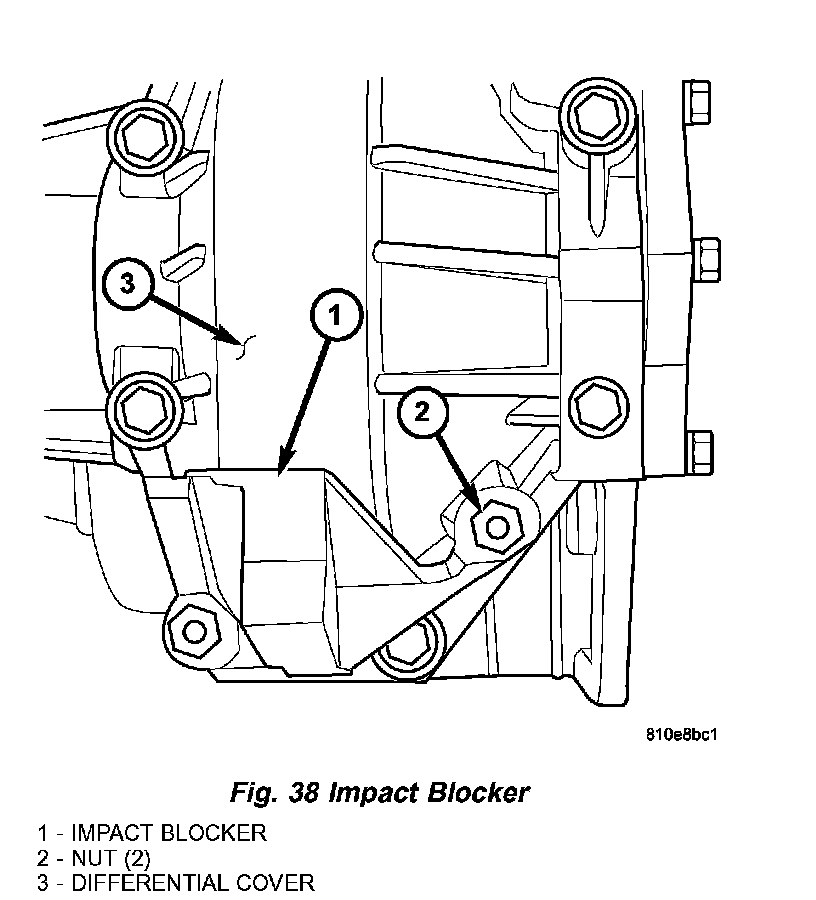 3

1

2

810e8bc1

Fig. 38 Impact Blocker

1 - IMPACT BLOCKER
2 - NUT (2)
3 - DIFFERENTIAL COVER