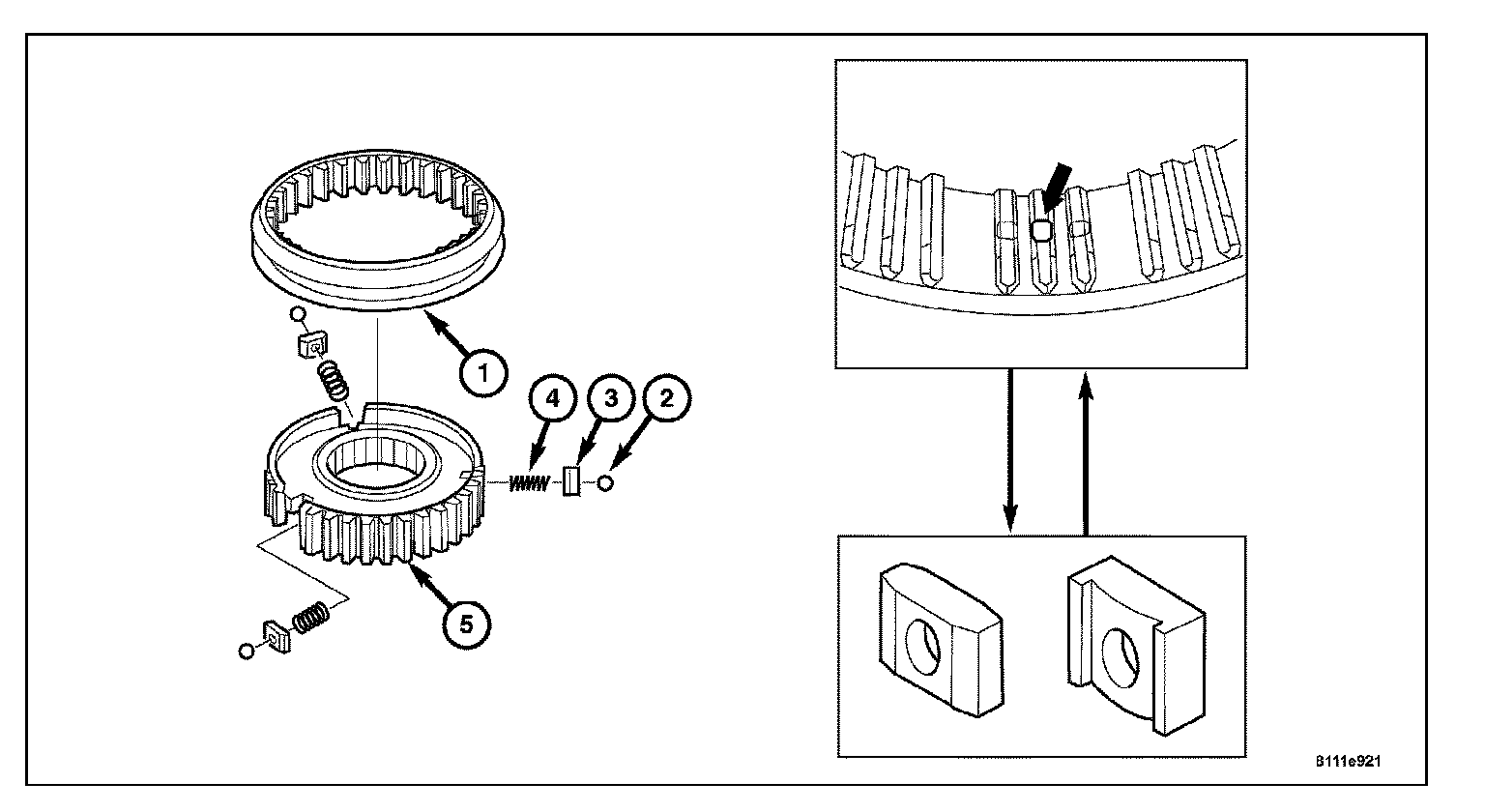 1
4
3
2
5
8111e921