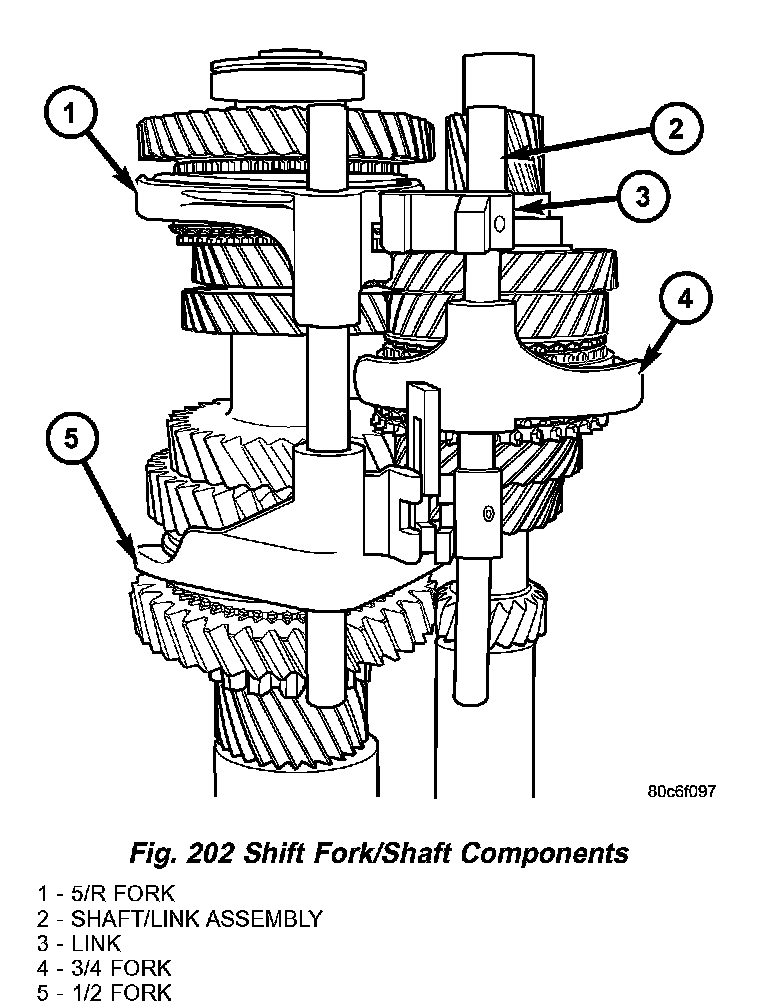 1

2

3

4

5

80c6f097

Fig. 202 Shift Fork/Shaft Components

1 - 5/R FORK
2 - SHAFT/LINK ASSEMBLY
3 - LINK
4 - 3/4 FORK
5 - 1/2 FORK