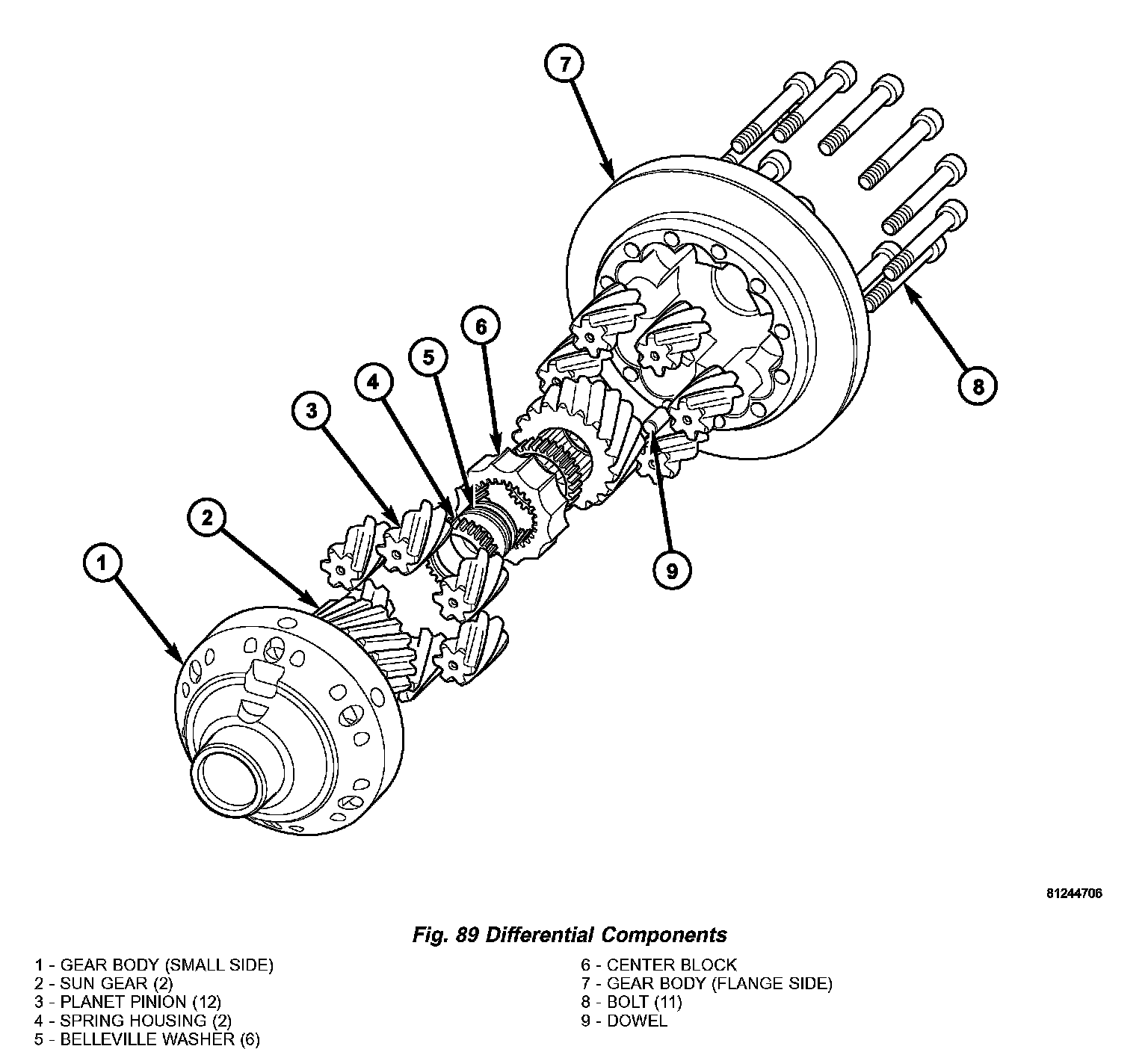 7

6

5

4

3

2

1

8

9

81244706

Fig. 89 Differential Components

1 - GEAR BODY (SMALL SIDE)
2 - SUN GEAR (2)
3 - PLANET PINION (12)
4 - SPRING HOUSING (2)
5 - BELLEVILLE WASHER (6)

6 - CENTER BLOCK
7 - GEAR BODY (FLANGE SIDE)
8 - BOLT (11)
9 - DOWEL