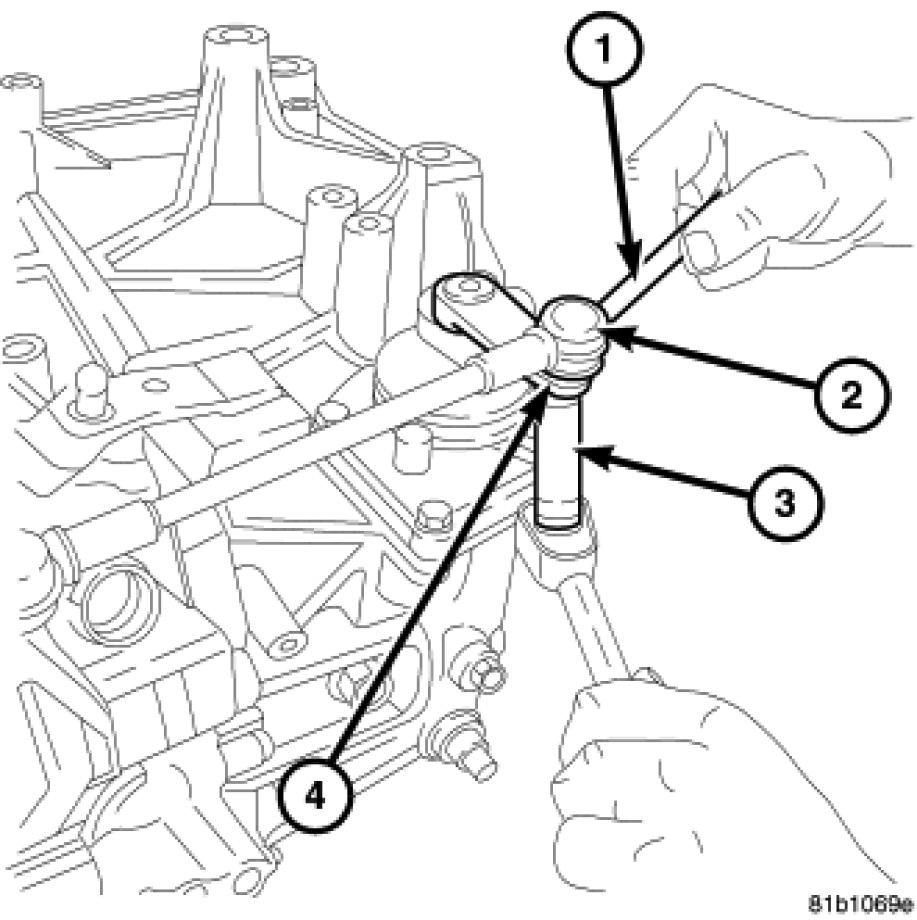 1
2
3
4
81b1069e