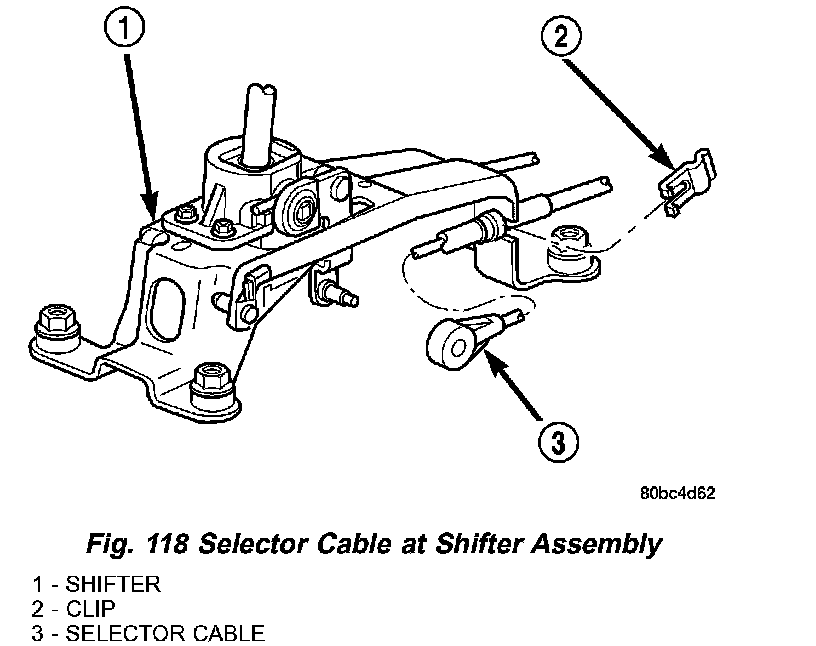 1

2

3

80bc4d62

Fig. 118 Selector Cable at Shifter Assembly

1 - SHIFTER
2 - CLIP
3 - SELECTOR CABLE