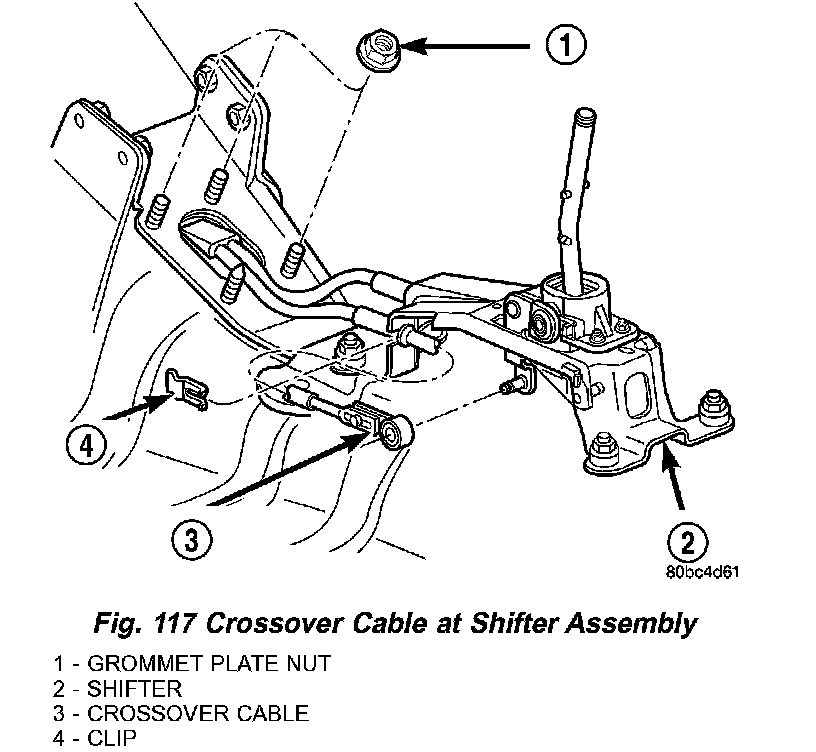 1

4

3

2

80bc4d61

Fig. 117 Crossover Cable at Shifter Assembly

1 - GROMMET PLATE NUT
2 - SHIFTER
3 - CROSSOVER CABLE
4 - CLIP