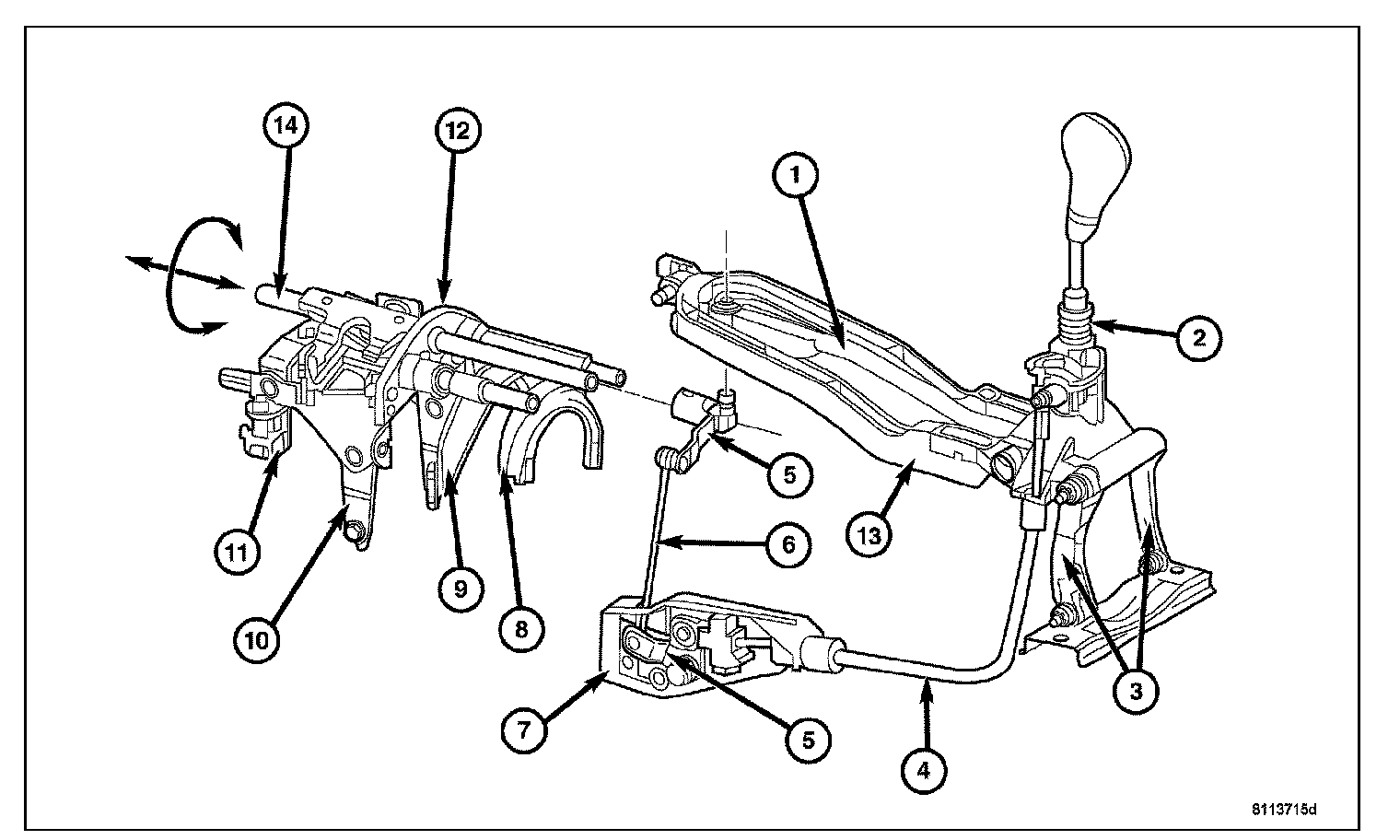 14
12
1
2
5
6
13
11
10
9
8
7
5
4
3
8113715d