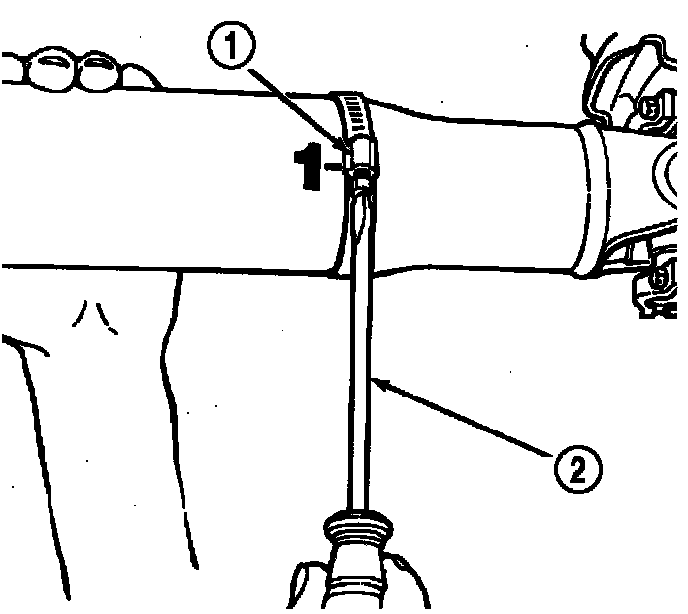 1
1
2