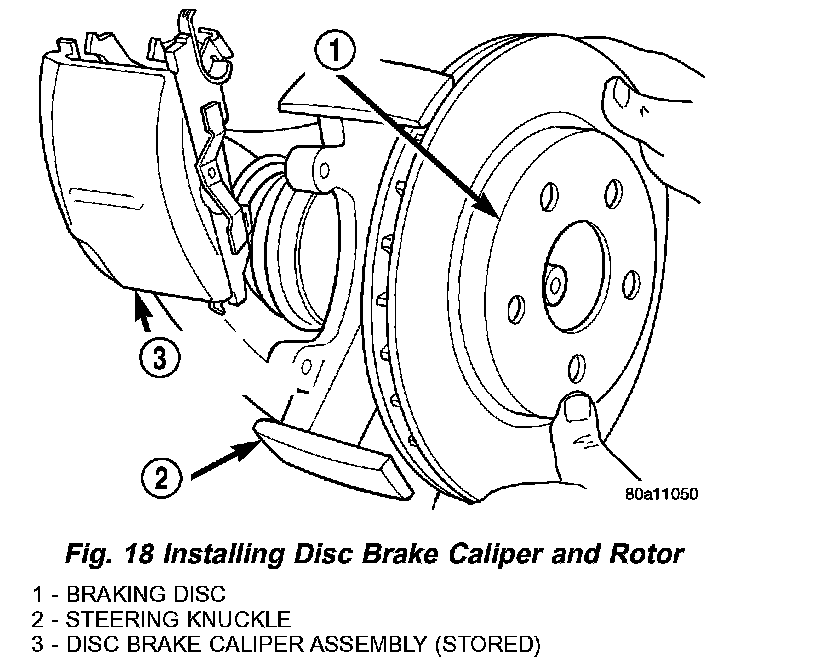 1

3

2

80a11050

Fig. 18 Installing Disc Brake Caliper and Rotor

1 - BRAKING DISC
2 - STEERING KNUCKLE
3 - DISC BRAKE CALIPER ASSEMBLY (STORED)