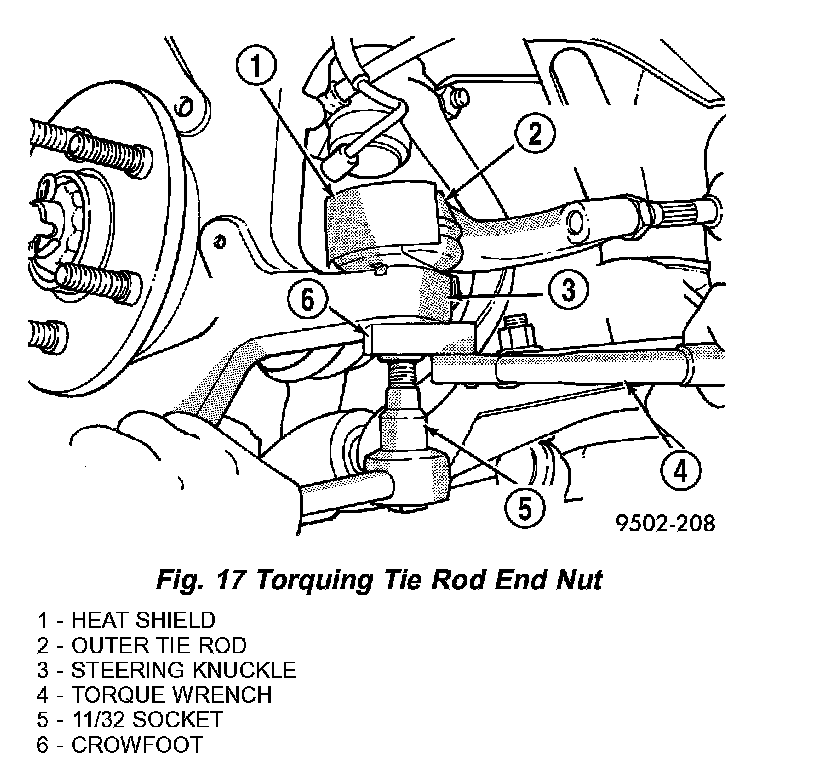 1
2
3
6
4
5
9502-208

Fig. 17 Torquing Tie Rod End Nut

1 - HEAT SHIELD
2 - OUTER TIE ROD
3 - STEERING KNUCKLE
4 - TORQUE WRENCH
5 - 11/32 SOCKET
6 - CROWFOOT