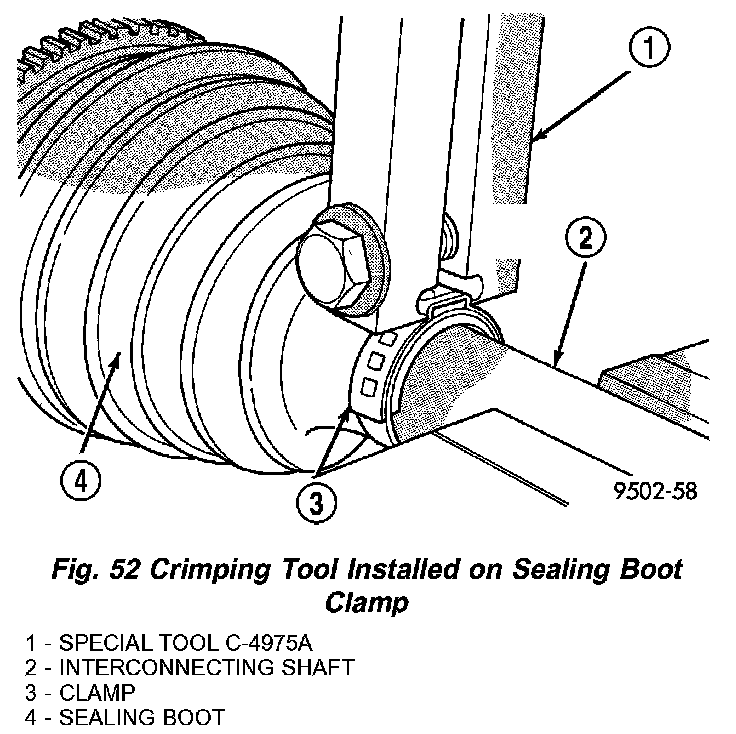 1

2

4

3

9502-58

Fig. 52 Crimping Tool Installed on Sealing Boot Clamp

1 - SPECIAL TOOL C-4975A
2 - INTERCONNECTING SHAFT
3 - CLAMP
4 - SEALING BOOT