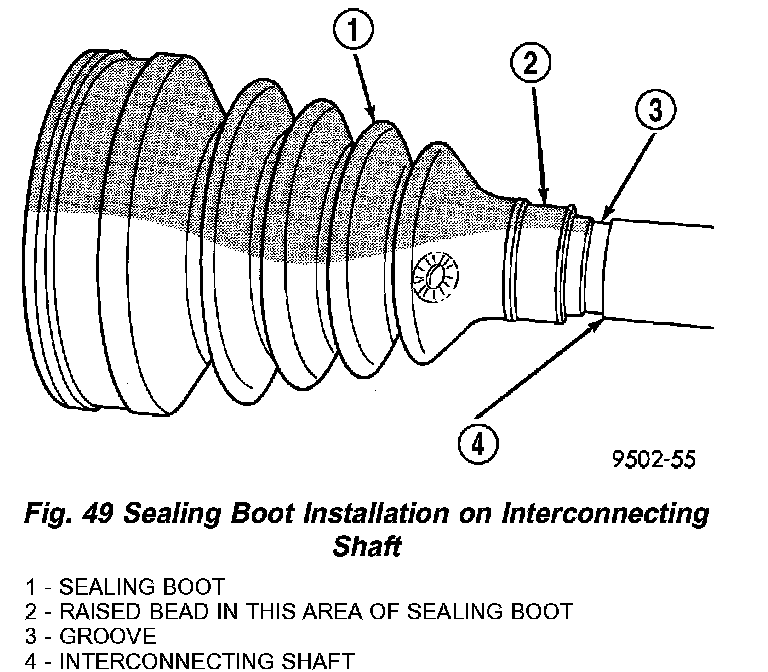 1
2
3
4
9502-55

Fig. 49 Sealing Boot Installation on Interconnecting Shaft

1 - SEALING BOOT
2 - RAISED BEAD IN THIS AREA OF SEALING BOOT
3 - GROOVE
4 - INTERCONNECTING SHAFT