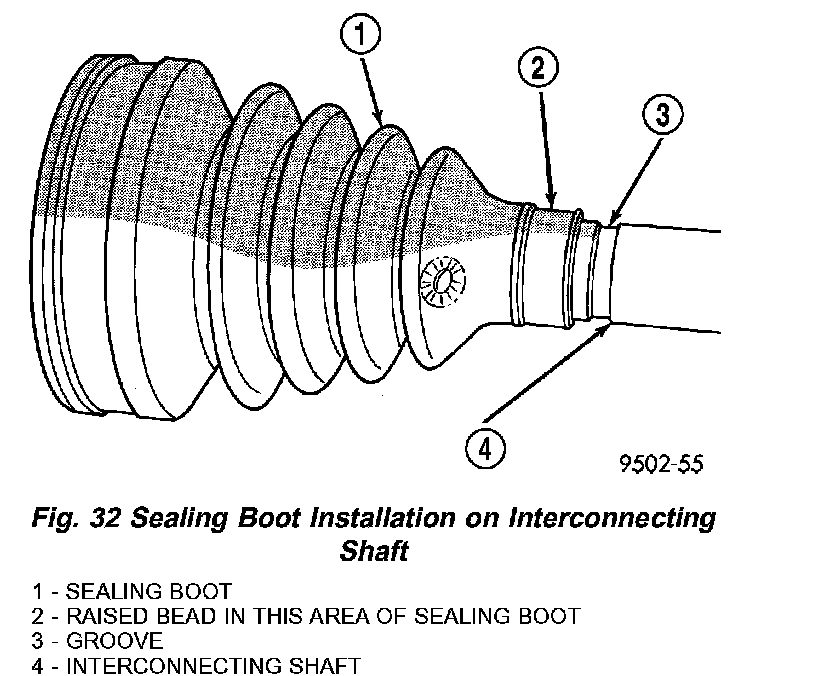 1

2

3

4

9502-55

Fig. 32 Sealing Boot Installation on Interconnecting Shaft

1 - SEALING BOOT
2 - RAISED BEAD IN THIS AREA OF SEALING BOOT
3 - GROOVE
4 - INTERCONNECTING SHAFT