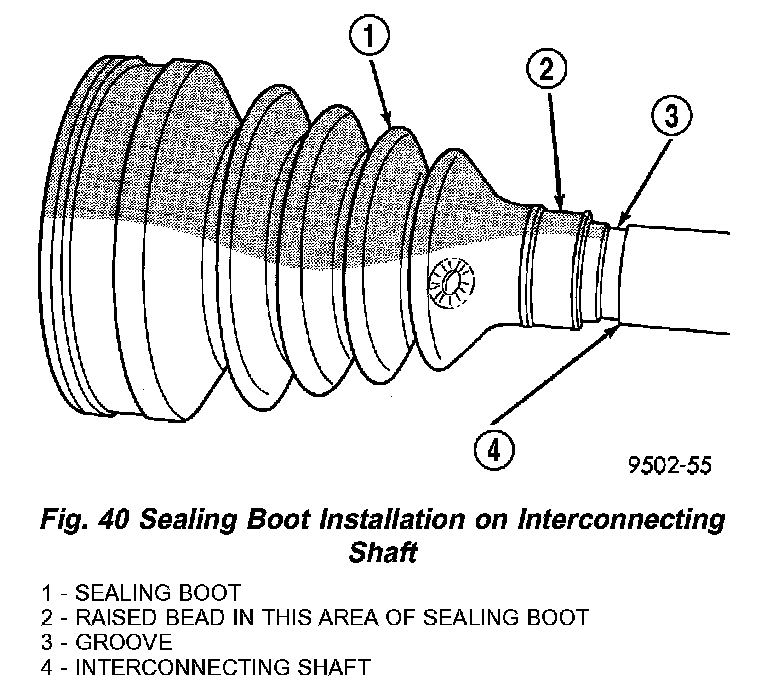 1

2

3

4

9502-55

Fig. 40 Sealing Boot Installation on Interconnecting Shaft

1 - SEALING BOOT
2 - RAISED BEAD IN THIS AREA OF SEALING BOOT
3 - GROOVE
4 - INTERCONNECTING SHAFT