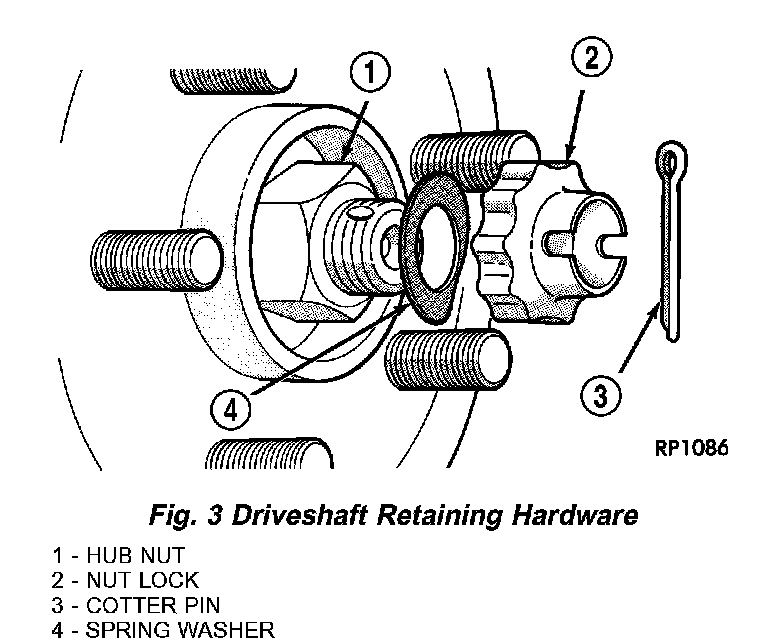 1
2
3
4
RP1086

Fig. 3 Driveshaft Retaining Hardware

1 - HUB NUT
2 - NUT LOCK
3 - COTTER PIN
4 - SPRING WASHER