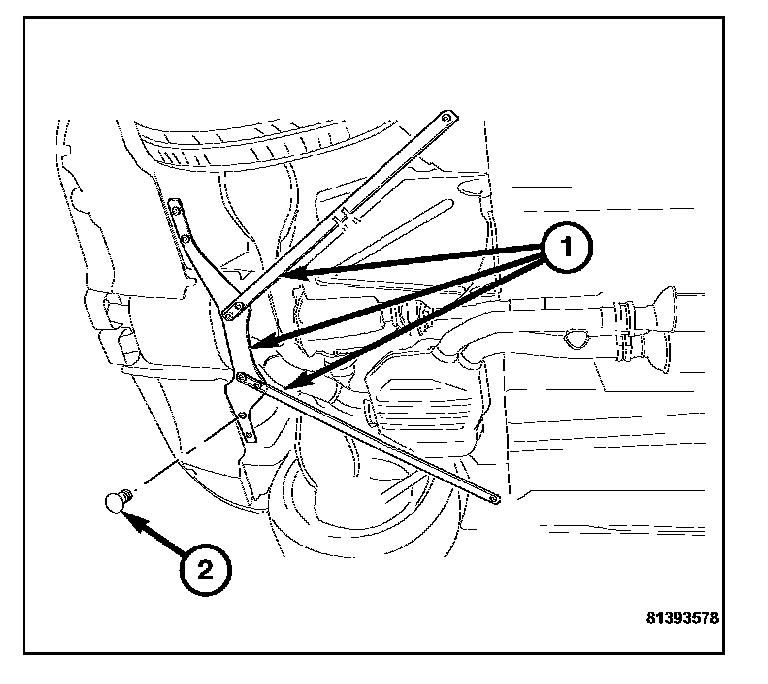 1
2
81393578