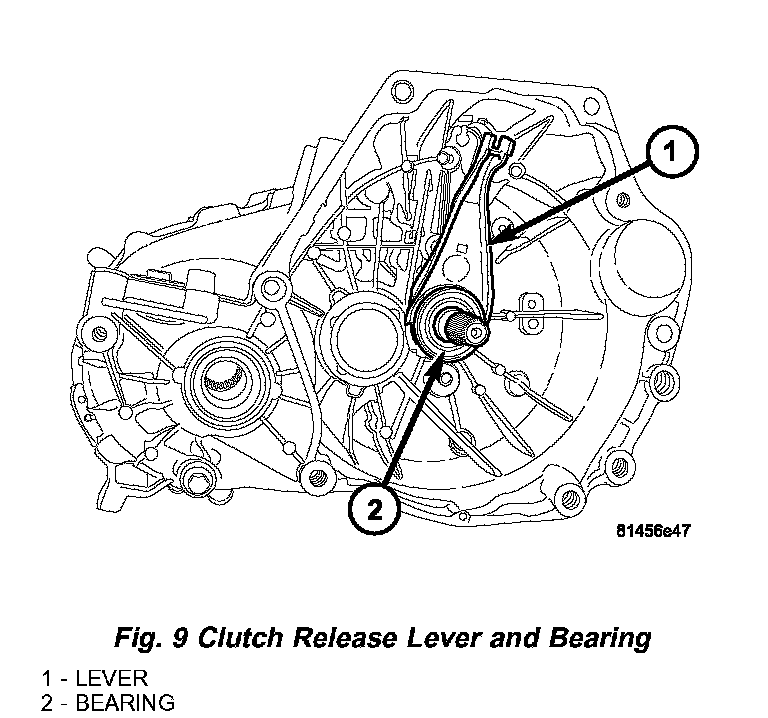 1

2

81456e47

Fig. 9 Clutch Release Lever and Bearing

1 - LEVER
2 - BEARING