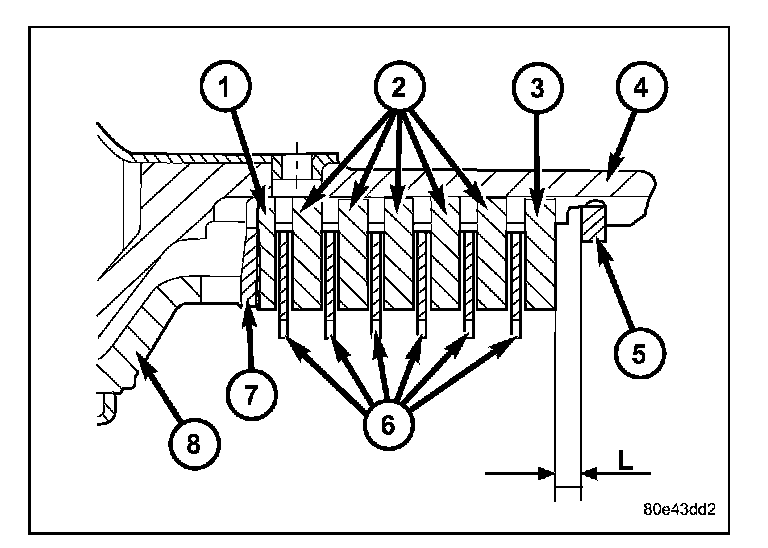 1
2
3
4
5
6
7
8
L
80e43dd2