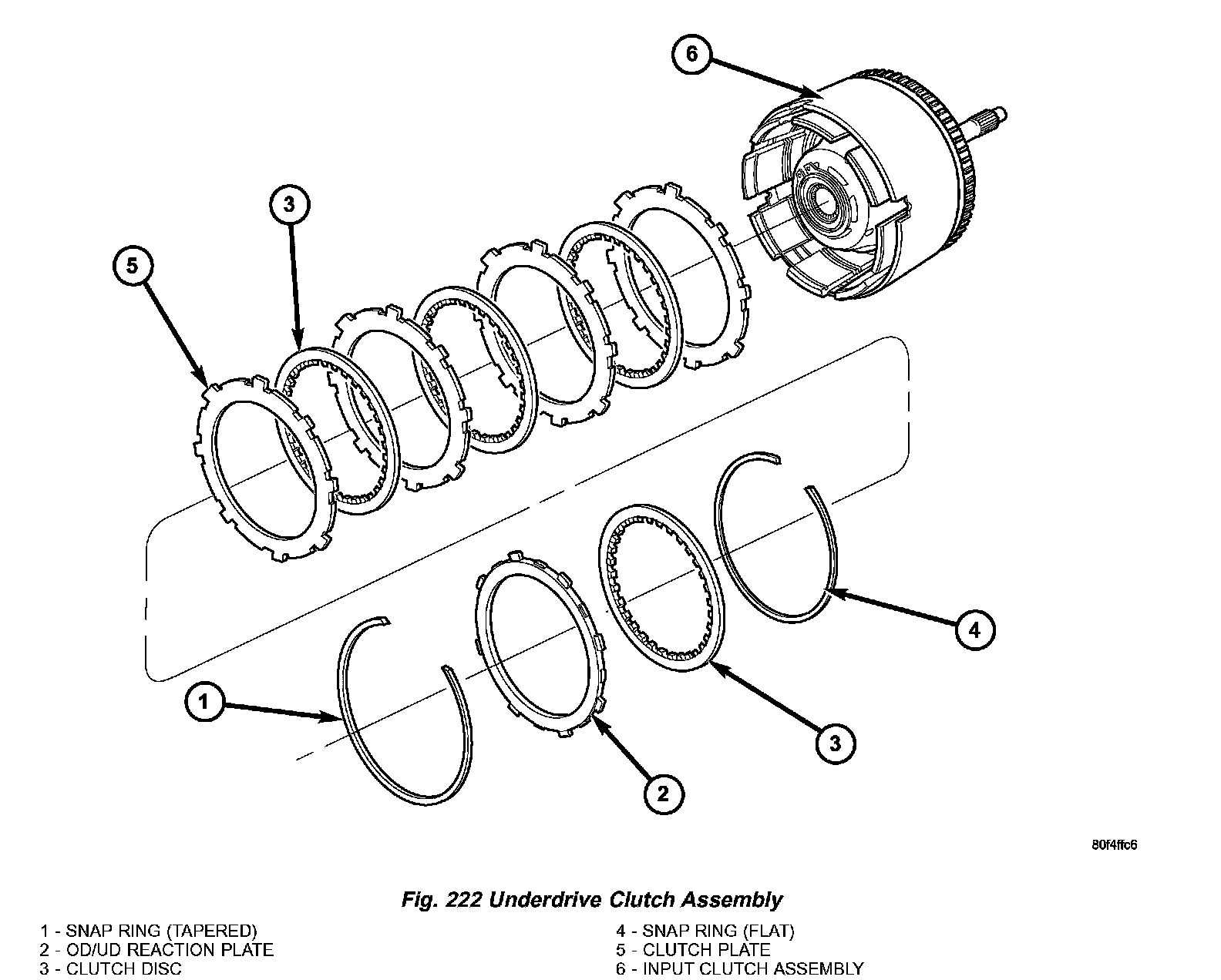 6

3

5

4

1

3

2

80f4ffc6

Fig. 222 Underdrive Clutch Assembly

1 - SNAP RING (TAPERED)
2 - OD/UD REACTION PLATE
3 - CLUTCH DISC

4 - SNAP RING (FLAT)
5 - CLUTCH PLATE
6 - INPUT CLUTCH ASSEMBLY