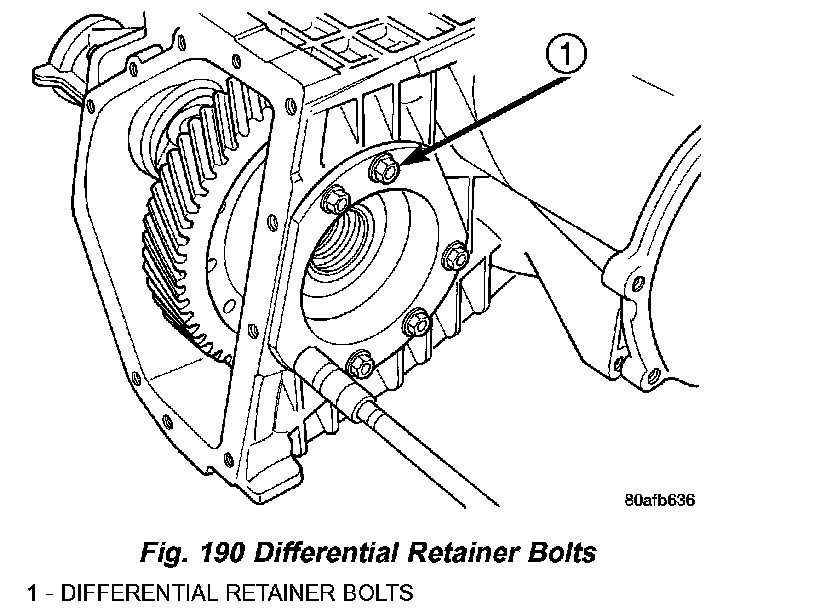 1

80afb636

Fig. 190 Differential Retainer Bolts

1 - DIFFERENTIAL RETAINER BOLTS