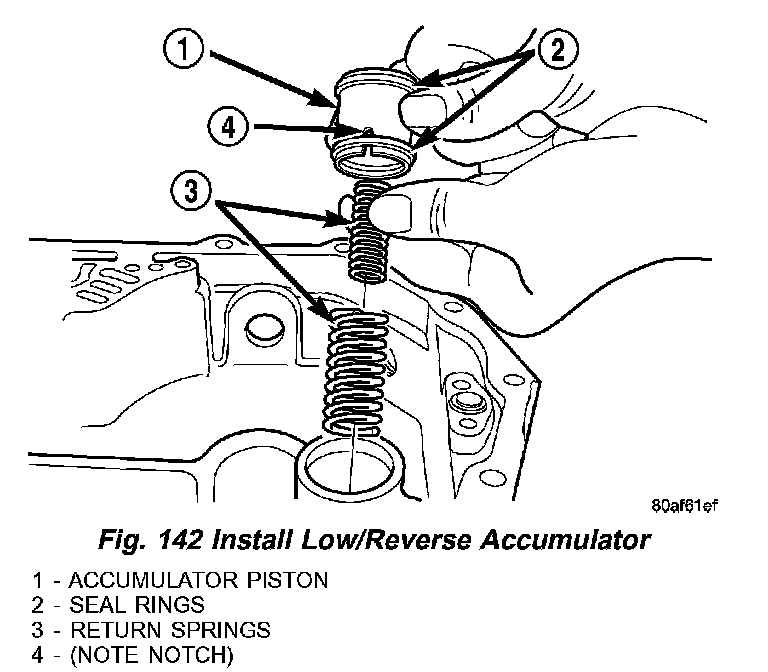 1
2
4
3

80af61ef

Fig. 142 Install Low/Reverse Accumulator

1 - ACCUMULATOR PISTON
2 - SEAL RINGS
3 - RETURN SPRINGS
4 - (NOTE NOTCH)