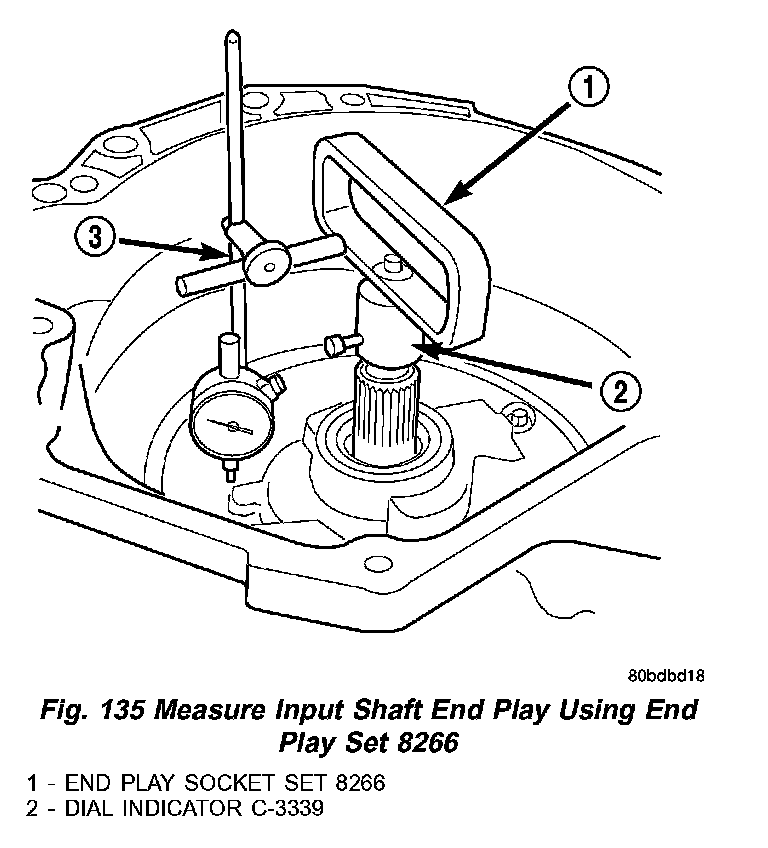 1

3

2

80bdbd18

Fig. 135 Measure Input Shaft End Play Using End Play Set 8266

1 - END PLAY SOCKET SET 8266
2 - DIAL INDICATOR C-3339