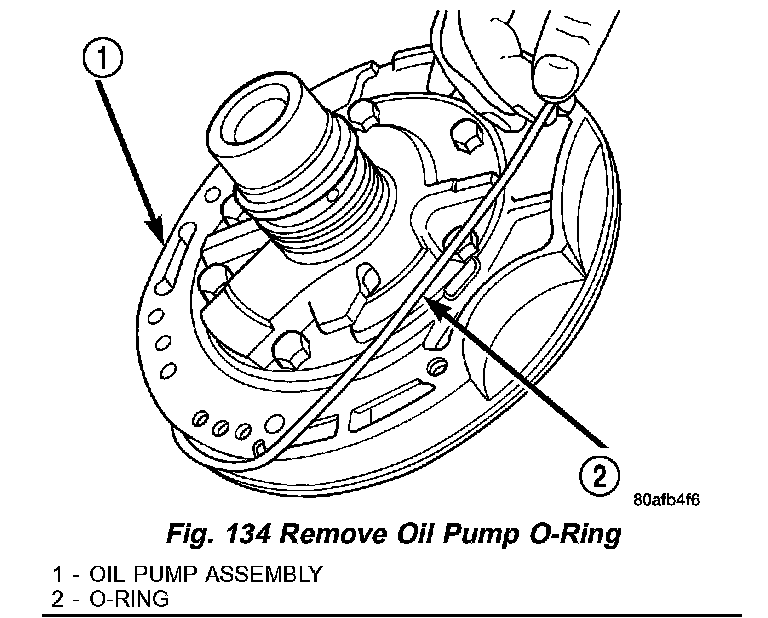 1

2

80afb4f6

Fig. 134 Remove Oil Pump O-Ring

1 - OIL PUMP ASSEMBLY
2 - O-RING