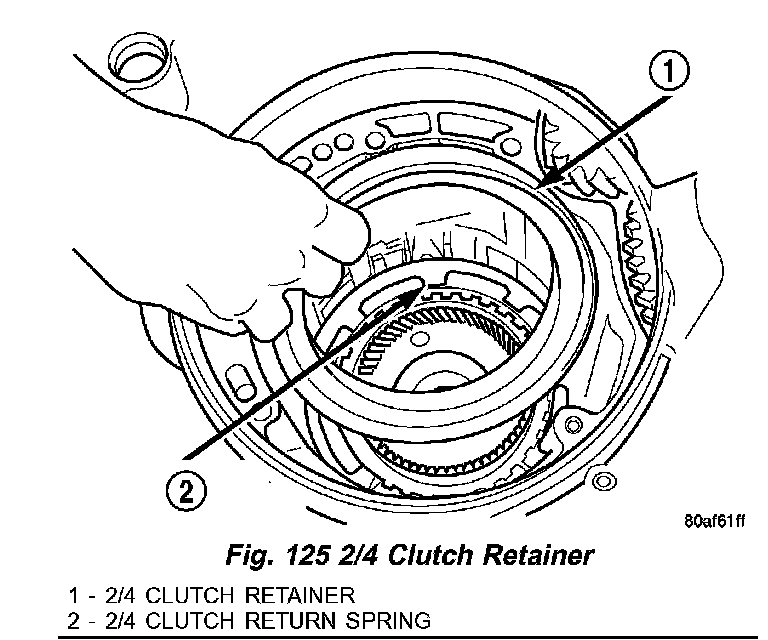 1

2

80af61ff

Fig. 125 2/4 Clutch Retainer

1 - 2/4 CLUTCH RETAINER
2 - 2/4 CLUTCH RETURN SPRING