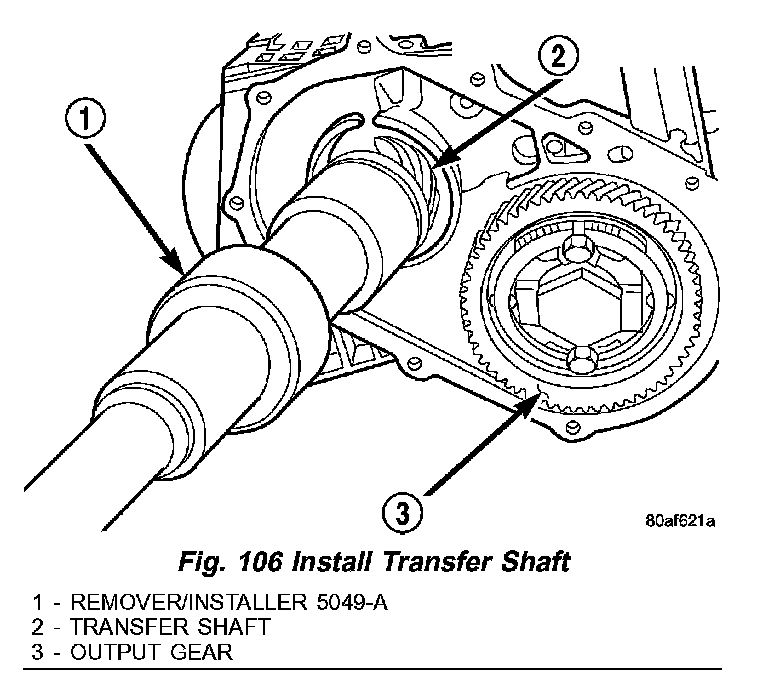 1

2

3

80af621a

Fig. 106 Install Transfer Shaft

1 - REMOVER/INSTALLER 5049-A
2 - TRANSFER SHAFT
3 - OUTPUT GEAR