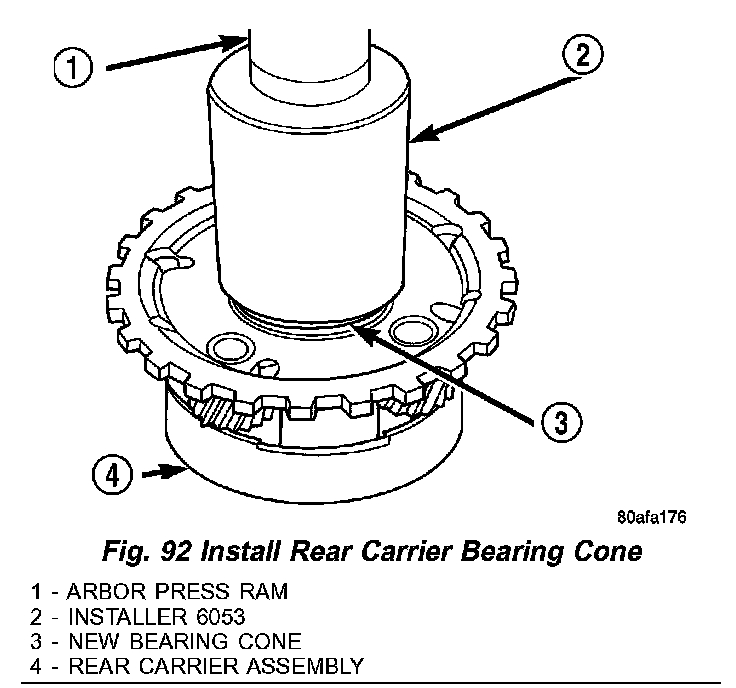 1
2
3
4
80afa176
Fig. 92 Install Rear Carrier Bearing Cone
1 - ARBOR PRESS RAM
2 - INSTALLER 6053
3 - NEW BEARING CONE
4 - REAR CARRIER ASSEMBLY