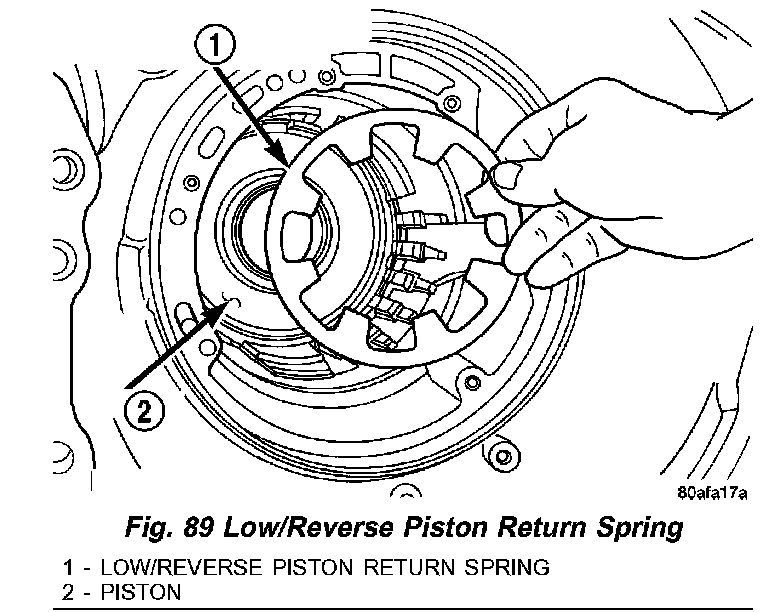 1

2

80afa17a

Fig. 89 Low/Reverse Piston Return Spring

1 - LOW/REVERSE PISTON RETURN SPRING
2 - PISTON