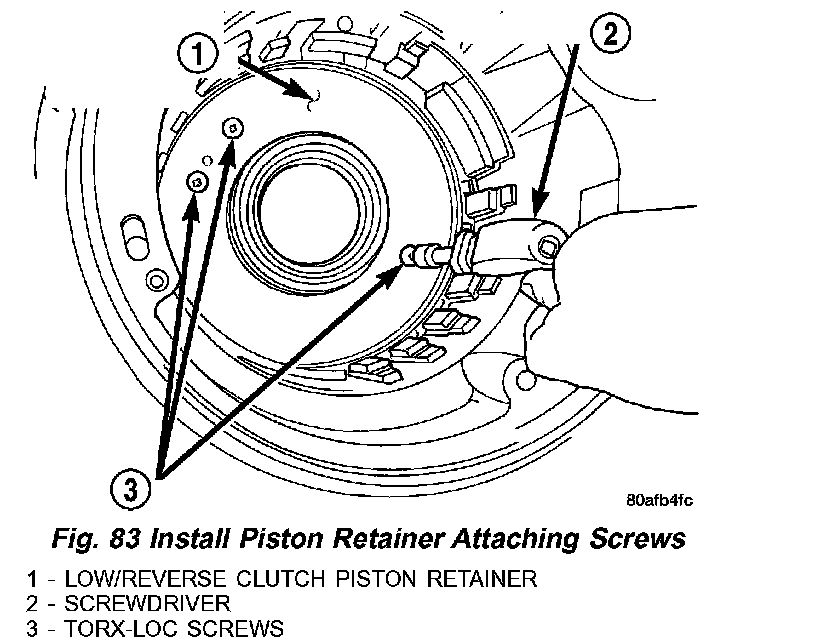 1

2

3

80afb4fc

Fig. 83 Install Piston Retainer Attaching Screws

1 - LOW/REVERSE CLUTCH PISTON RETAINER
2 - SCREWDRIVER
3 - TORX-LOC SCREWS