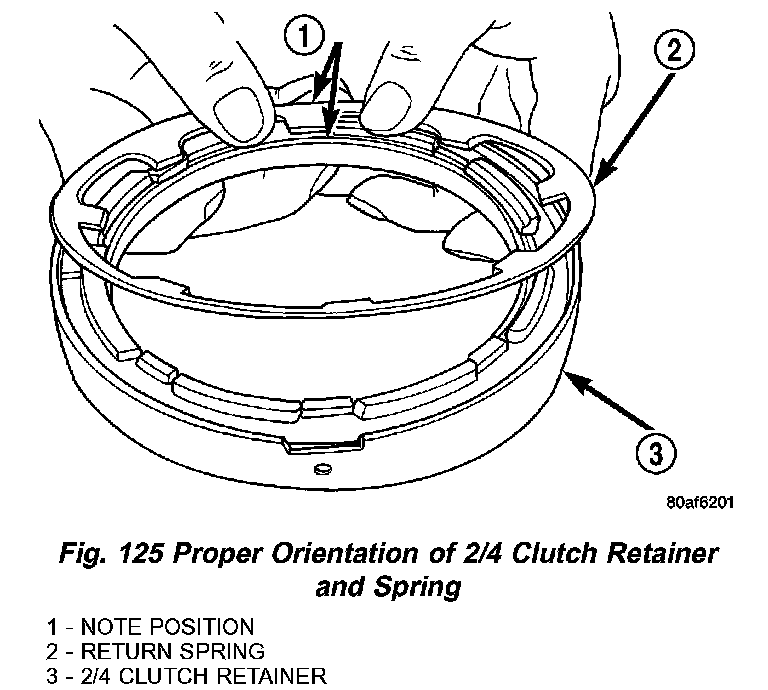 1

2

3

80af6201

Fig. 125 Proper Orientation of 2/4 Clutch Retainer and Spring

1 - NOTE POSITION
2 - RETURN SPRING
3 - 2/4 CLUTCH RETAINER