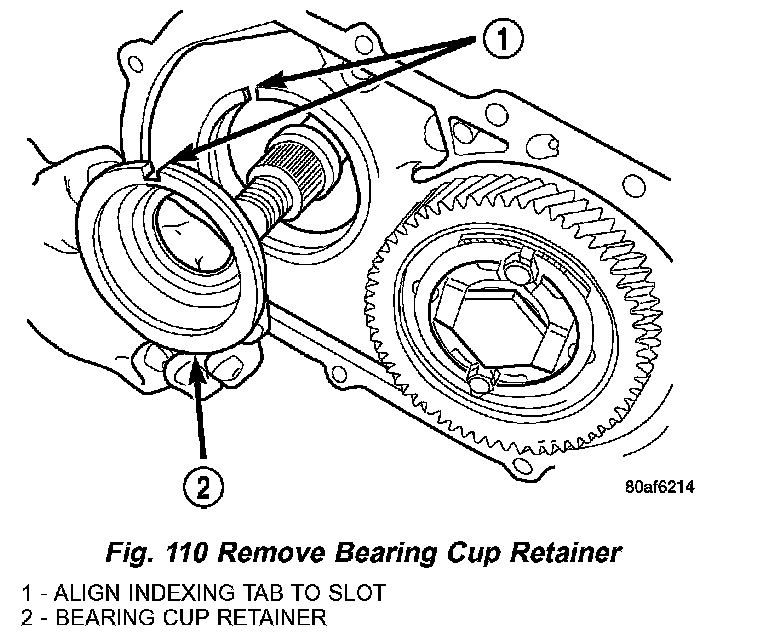 1

2

80af6214

Fig. 110 Remove Bearing Cup Retainer

1 - ALIGN INDEXING TAB TO SLOT
2 - BEARING CUP RETAINER