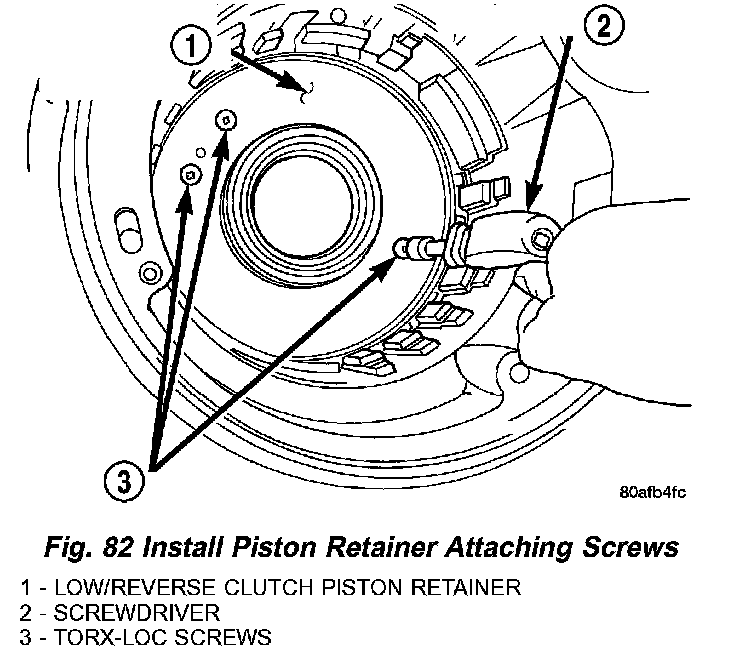 1

2

3

80afb4fc

Fig. 82 Install Piston Retainer Attaching Screws

1 - LOW/REVERSE CLUTCH PISTON RETAINER
2 - SCREWDRIVER
3 - TORX-LOC SCREWS