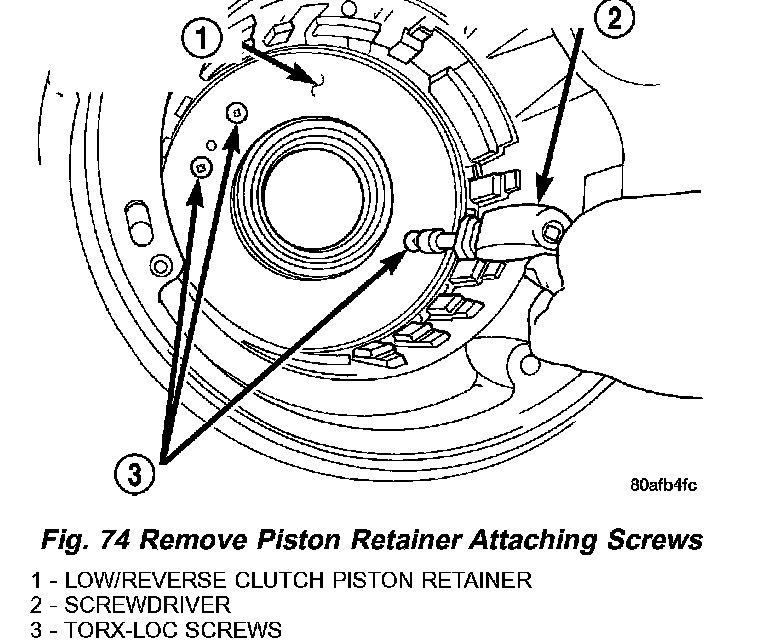 1

2

3

80afb4fc

Fig. 74 Remove Piston Retainer Attaching Screws

1 - LOW/REVERSE CLUTCH PISTON RETAINER
2 - SCREWDRIVER
3 - TORX-LOC SCREWS