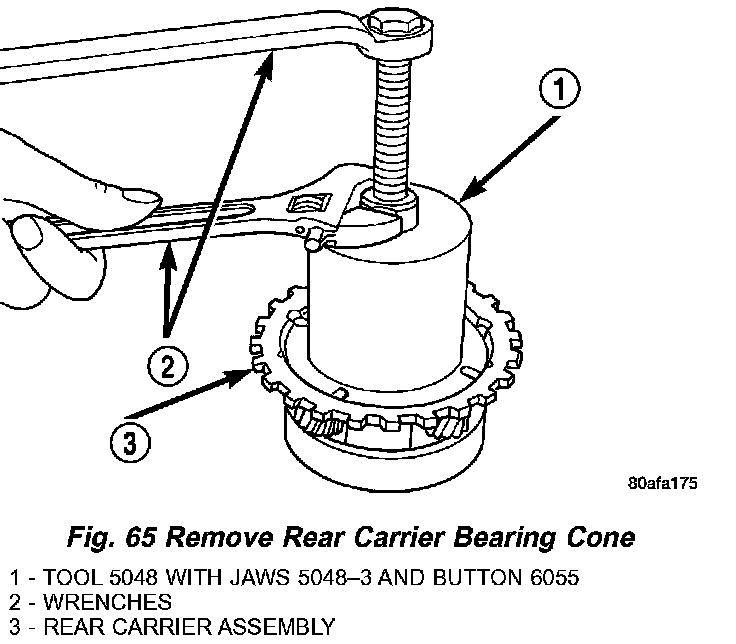 1

2

3

80afa175

Fig. 65 Remove Rear Carrier Bearing Cone

1 - TOOL 5048 WITH JAWS 5048–3 AND BUTTON 6055
2 - WRENCHES
3 - REAR CARRIER ASSEMBLY