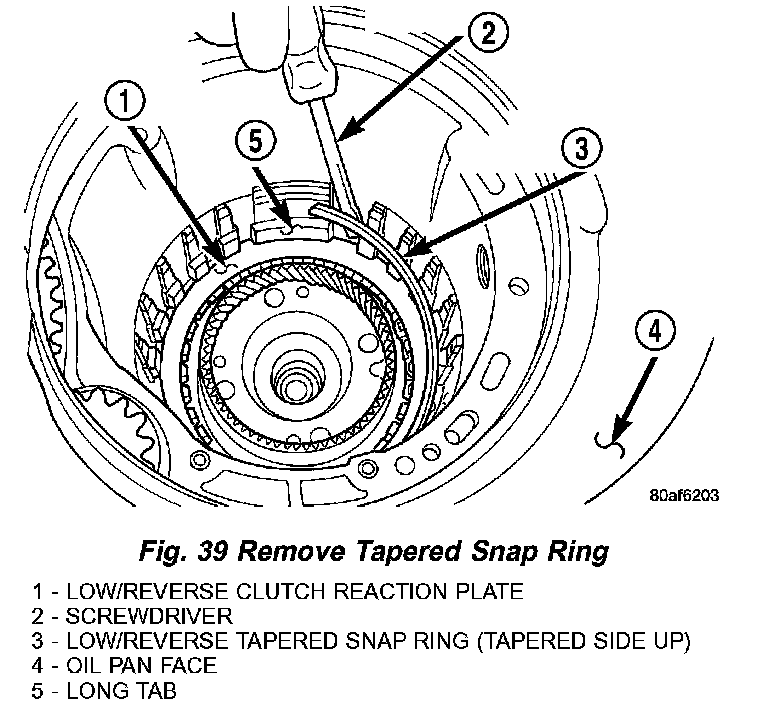 2
1
5
3
4
80af6203

Fig. 39 Remove Tapered Snap Ring

1 - LOW/REVERSE CLUTCH REACTION PLATE
2 - SCREWDRIVER
3 - LOW/REVERSE TAPERED SNAP RING (TAPERED SIDE UP)
4 - OIL PAN FACE
5 - LONG TAB