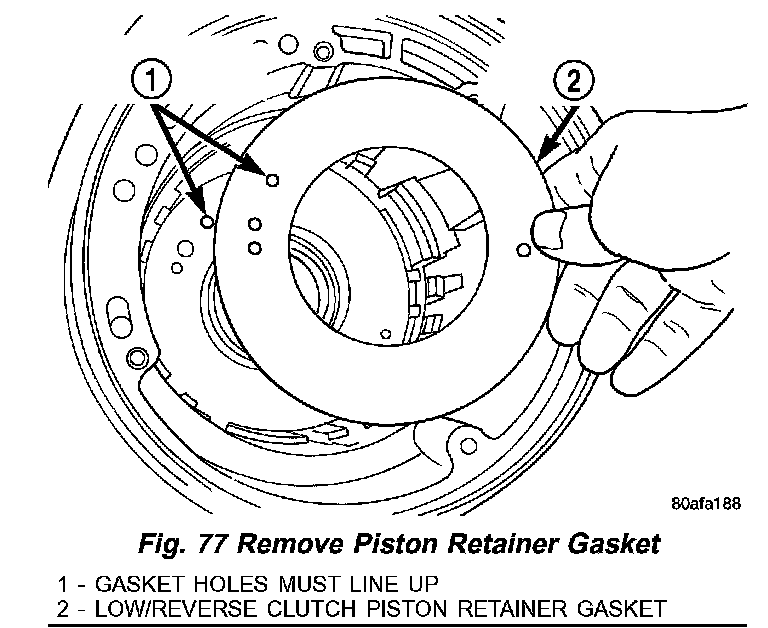 1

2

80afa188

Fig. 77 Remove Piston Retainer Gasket

1 - GASKET HOLES MUST LINE UP
2 - LOW/REVERSE CLUTCH PISTON RETAINER GASKET