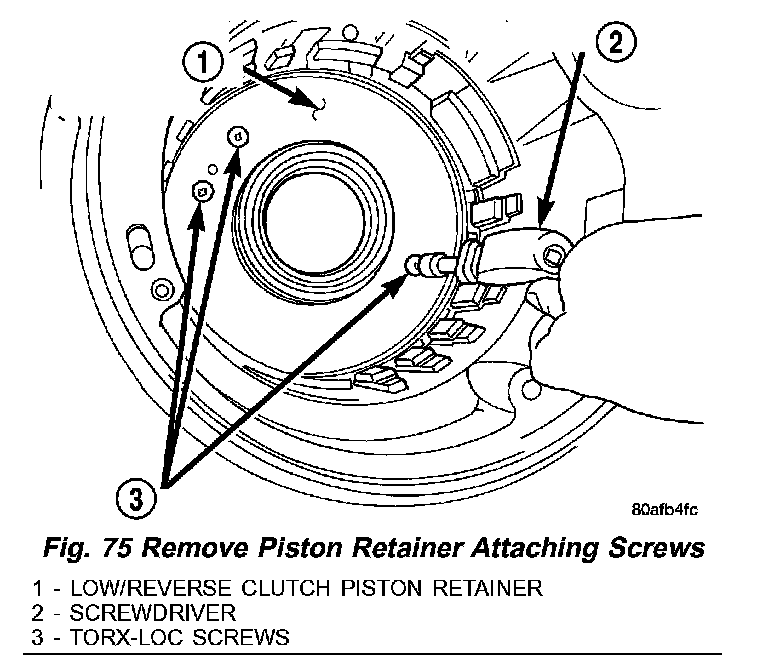 1

2

3

80afb4fc

Fig. 75 Remove Piston Retainer Attaching Screws

1 - LOW/REVERSE CLUTCH PISTON RETAINER
2 - SCREWDRIVER
3 - TORX-LOC SCREWS