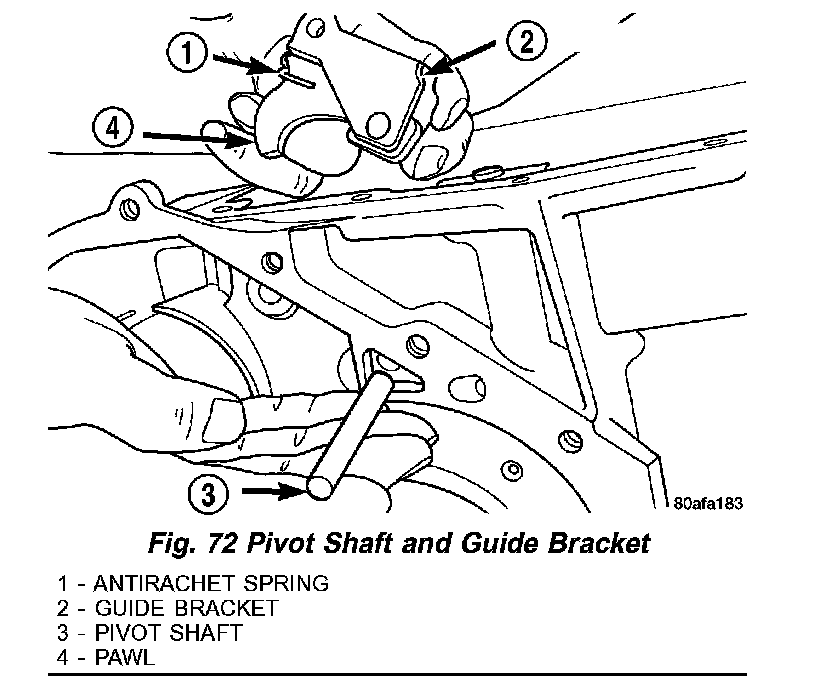 1
2
4
3
80afa183

Fig. 72 Pivot Shaft and Guide Bracket

1 - ANTIRACHET SPRING
2 - GUIDE BRACKET
3 - PIVOT SHAFT
4 - PAWL