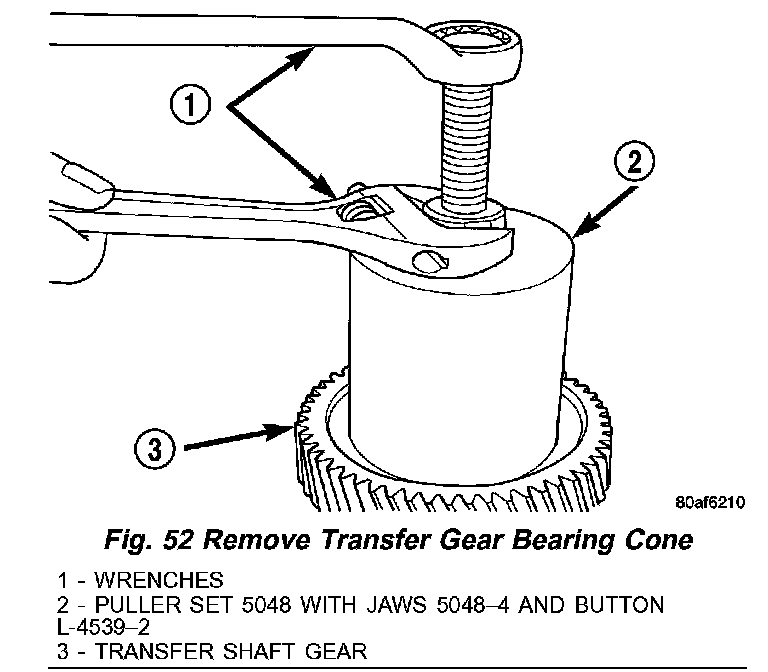 1

2

3

80af6210

Fig. 52 Remove Transfer Gear Bearing Cone

1 - WRENCHES
2 - PULLER SET 5048 WITH JAWS 5048–4 AND BUTTON L-4539–2
3 - TRANSFER SHAFT GEAR