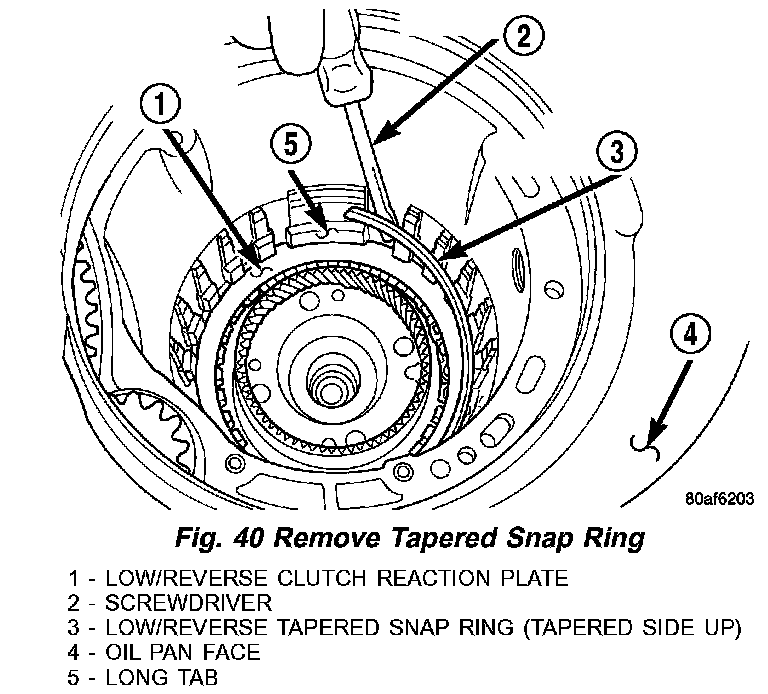 2
1
5
3
4
80af6203

Fig. 40 Remove Tapered Snap Ring

1 - LOW/REVERSE CLUTCH REACTION PLATE
2 - SCREWDRIVER
3 - LOW/REVERSE TAPERED SNAP RING (TAPERED SIDE UP)
4 - OIL PAN FACE
5 - LONG TAB