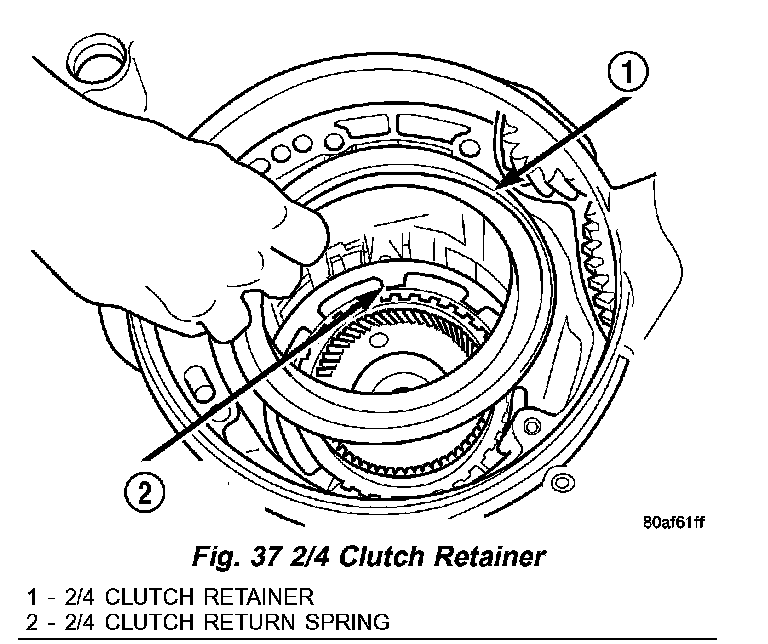 1

2

80af61ff

Fig. 37 2/4 Clutch Retainer

1 - 2/4 CLUTCH RETAINER
2 - 2/4 CLUTCH RETURN SPRING