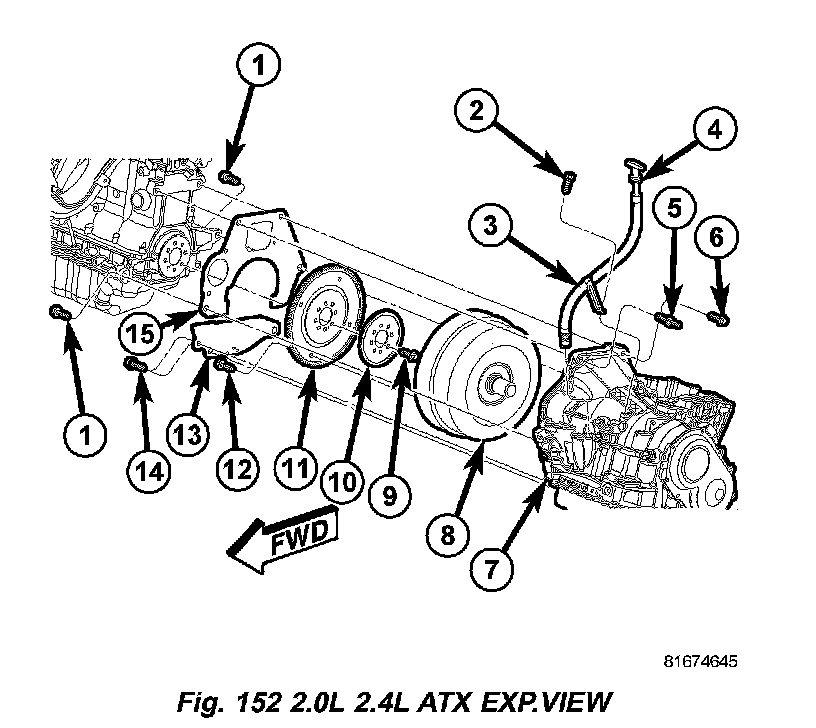 1
2
4
3
5
6
15
1
14
13
12
11
10
9
8
7
FWD

81674645

Fig. 152 2.0L 2.4L ATX EXP.VIEW