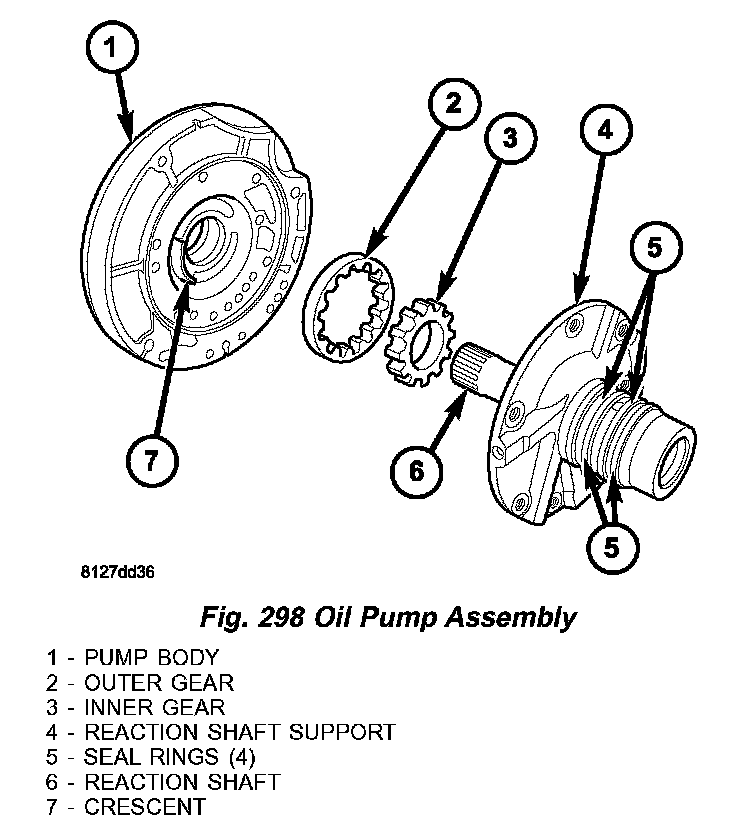 1

2

3

4

5

7

6

5

8127dd36

Fig. 298 Oil Pump Assembly

1 - PUMP BODY
2 - OUTER GEAR
3 - INNER GEAR
4 - REACTION SHAFT SUPPORT
5 - SEAL RINGS (4)
6 - REACTION SHAFT
7 - CRESCENT