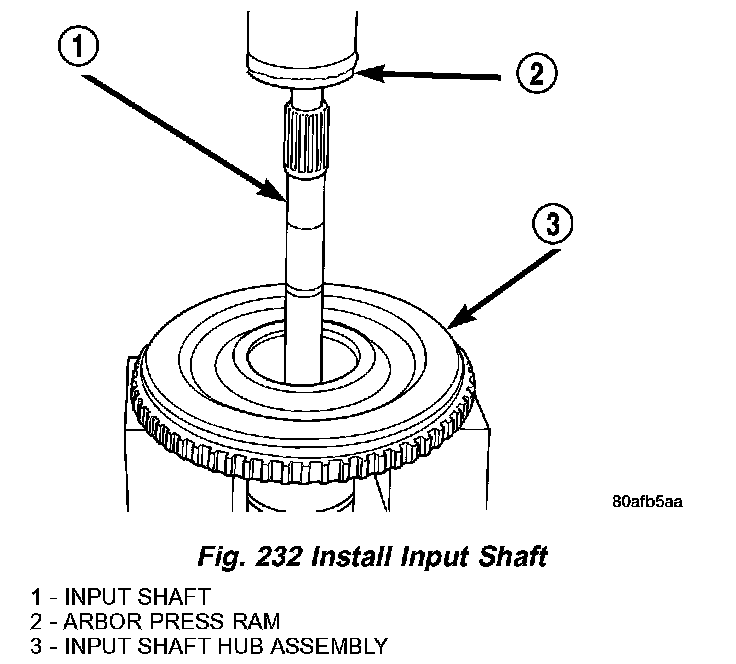 1
2
3
80afb5aa

Fig. 232 Install Input Shaft

1 - INPUT SHAFT
2 - ARBOR PRESS RAM
3 - INPUT SHAFT HUB ASSEMBLY