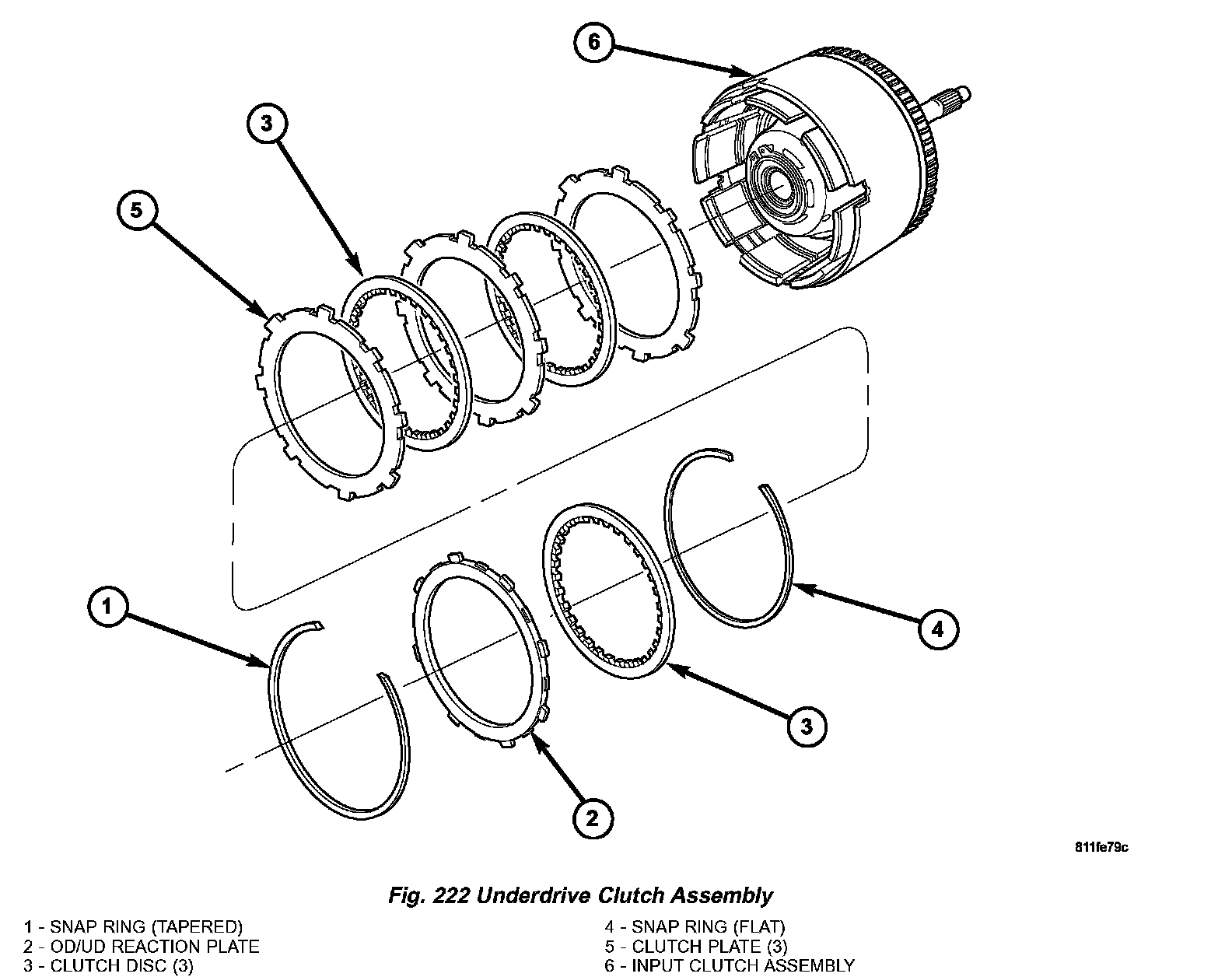 6

3

5

1

4

3

2

811fe79c

Fig. 222 Underdrive Clutch Assembly

1 - SNAP RING (TAPERED)
2 - OD/UD REACTION PLATE
3 - CLUTCH DISC (3)

4 - SNAP RING (FLAT)
5 - CLUTCH PLATE (3)
6 - INPUT CLUTCH ASSEMBLY