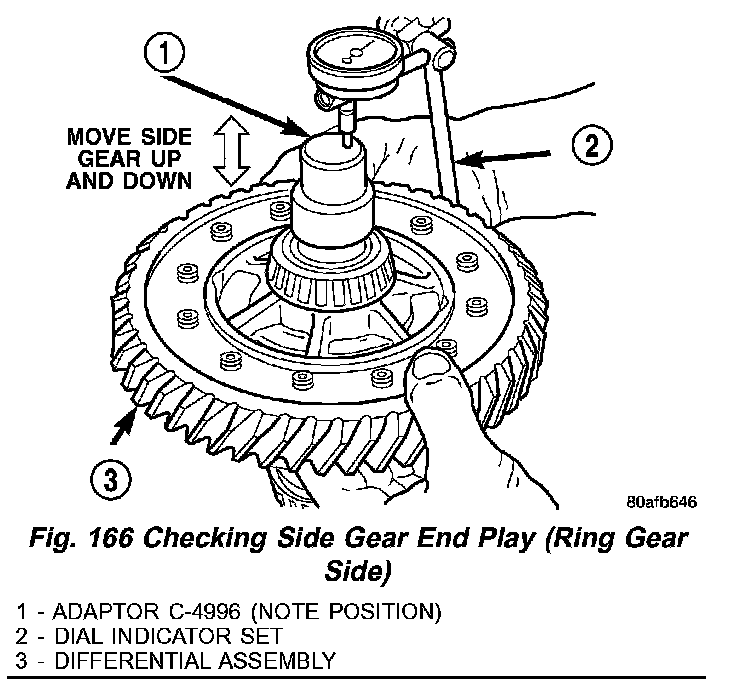 1

MOVE SIDE GEAR UP AND DOWN

2

3

80afb646

Fig. 166 Checking Side Gear End Play (Ring Gear Side)

1 - ADAPTOR C-4996 (NOTE POSITION)
2 - DIAL INDICATOR SET
3 - DIFFERENTIAL ASSEMBLY