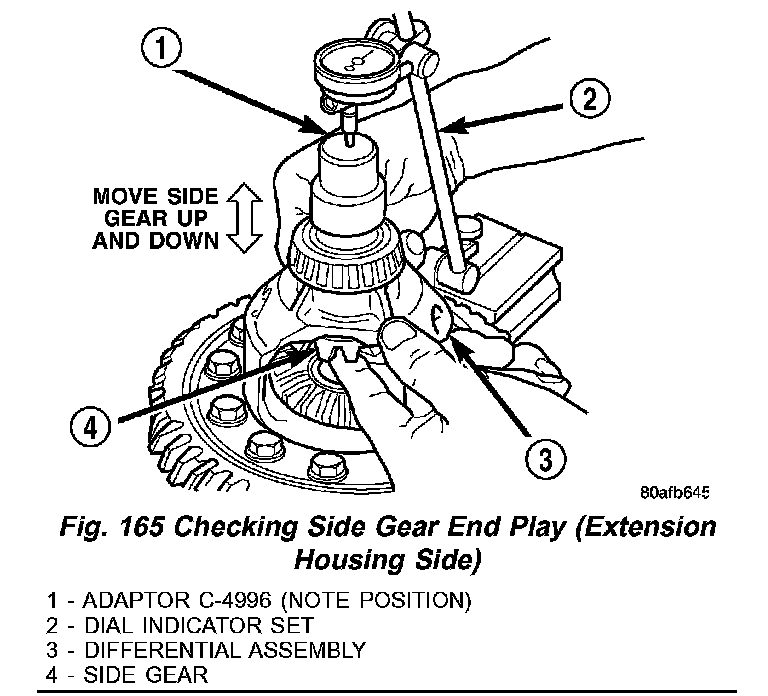 1

2

MOVE SIDE GEAR UP AND DOWN

4

3

80afb645

Fig. 165 Checking Side Gear End Play (Extension Housing Side)

1 - ADAPTOR C-4996 (NOTE POSITION)
2 - DIAL INDICATOR SET
3 - DIFFERENTIAL ASSEMBLY
4 - SIDE GEAR