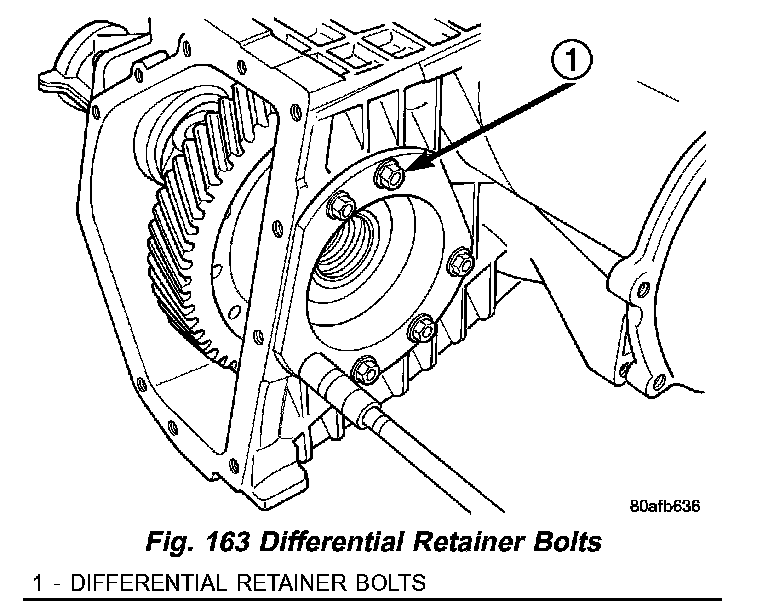 1

80afb636

Fig. 163 Differential Retainer Bolts

1 - DIFFERENTIAL RETAINER BOLTS