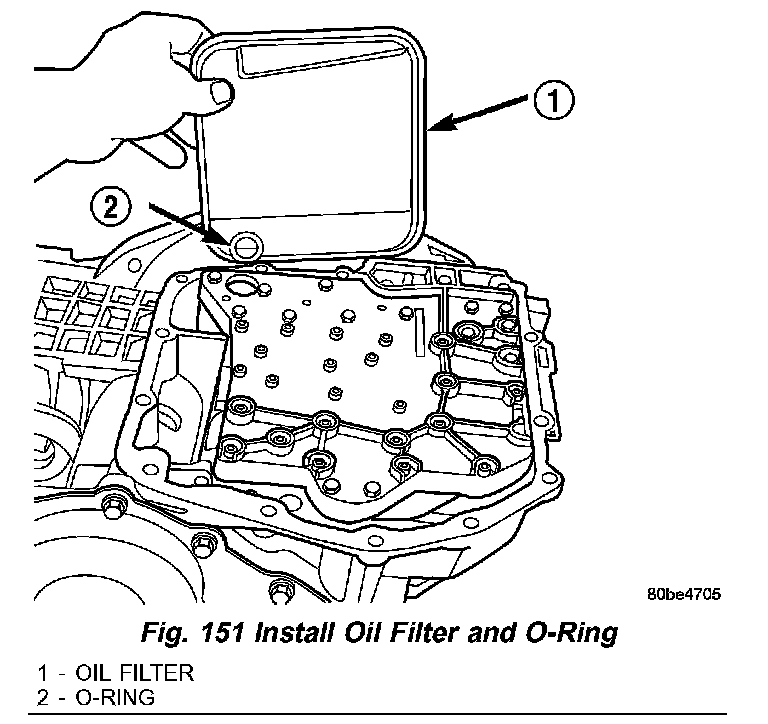 1

2

80be4705

Fig. 151 Install Oil Filter and O-Ring

1 - OIL FILTER
2 - O-RING