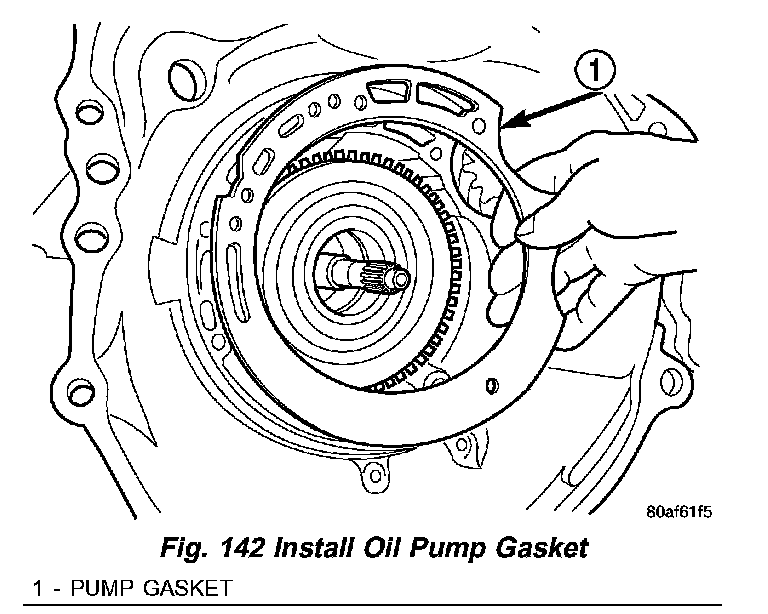 1

80af61f5

Fig. 142 Install Oil Pump Gasket

1 - PUMP GASKET